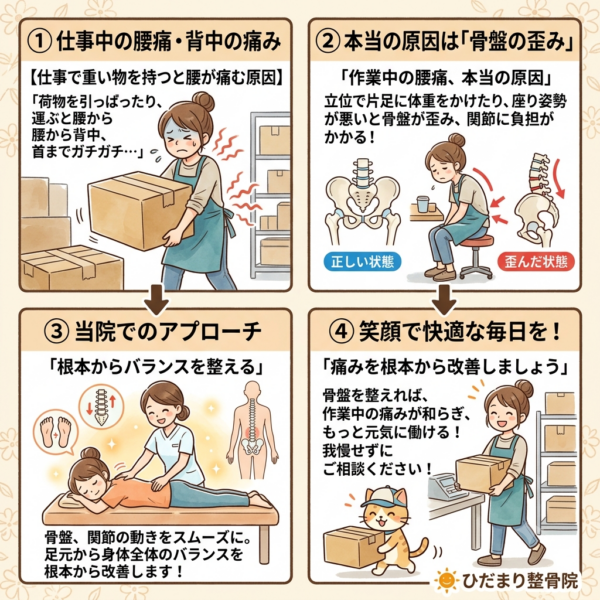 ① 仕事中の腰痛・背中の痛み

【仕事で重い物を持つと腰が痛む原因】

「荷物を引っぱったり、運ぶと腰から腰から背中、首までガチガチ…」

② 本当の原因は「骨盤の歪み」

「作業中の腰痛、本当の原因」

立位で片足に体重をかけたり、座り姿勢が悪いと骨盤が歪み、関節に負担がかかる！

正しい状態

歪んだ状態

③ 当院でのアプローチ

「根本からバランスを整える」

骨盤、関節の動きをスムーズに。足元から身体全体のバランスを根本から改善します！

④ 笑顔で快適な毎日を！

「痛みを根本から改善しましょう」

骨盤を整えれば、作業中の痛みが和らぎ、もっと元気に働ける！我慢せずにご相談ください！

ひだまり整骨院